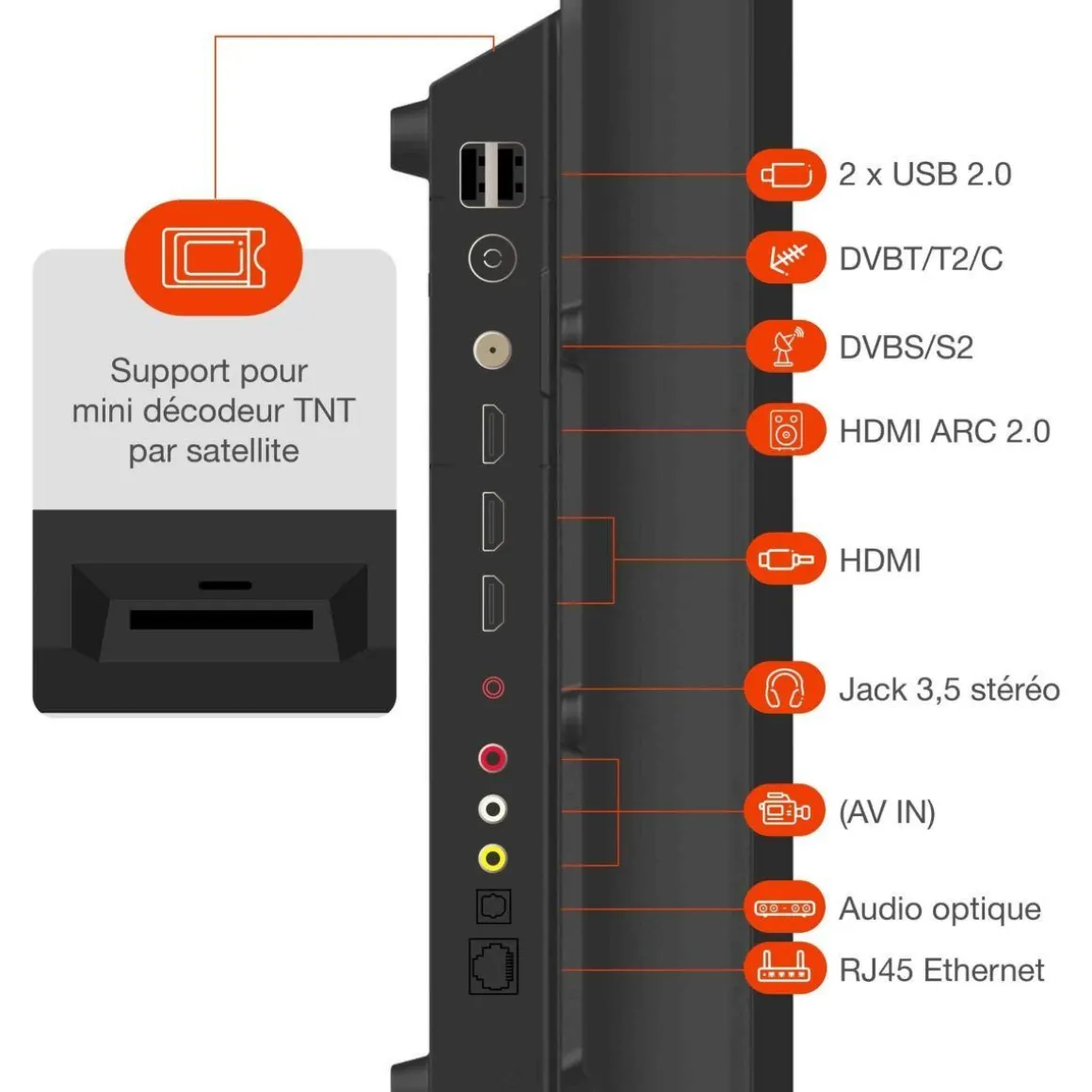 Support pour mini décodeur TNT par satellite

2 x USB 2.0

DVBT/T2/C

DVBS/S2

HDMI ARC 2.0

HDMI

Jack 3,5 stéréo

(AV IN)

Audio optique

RJ45 Ethernet