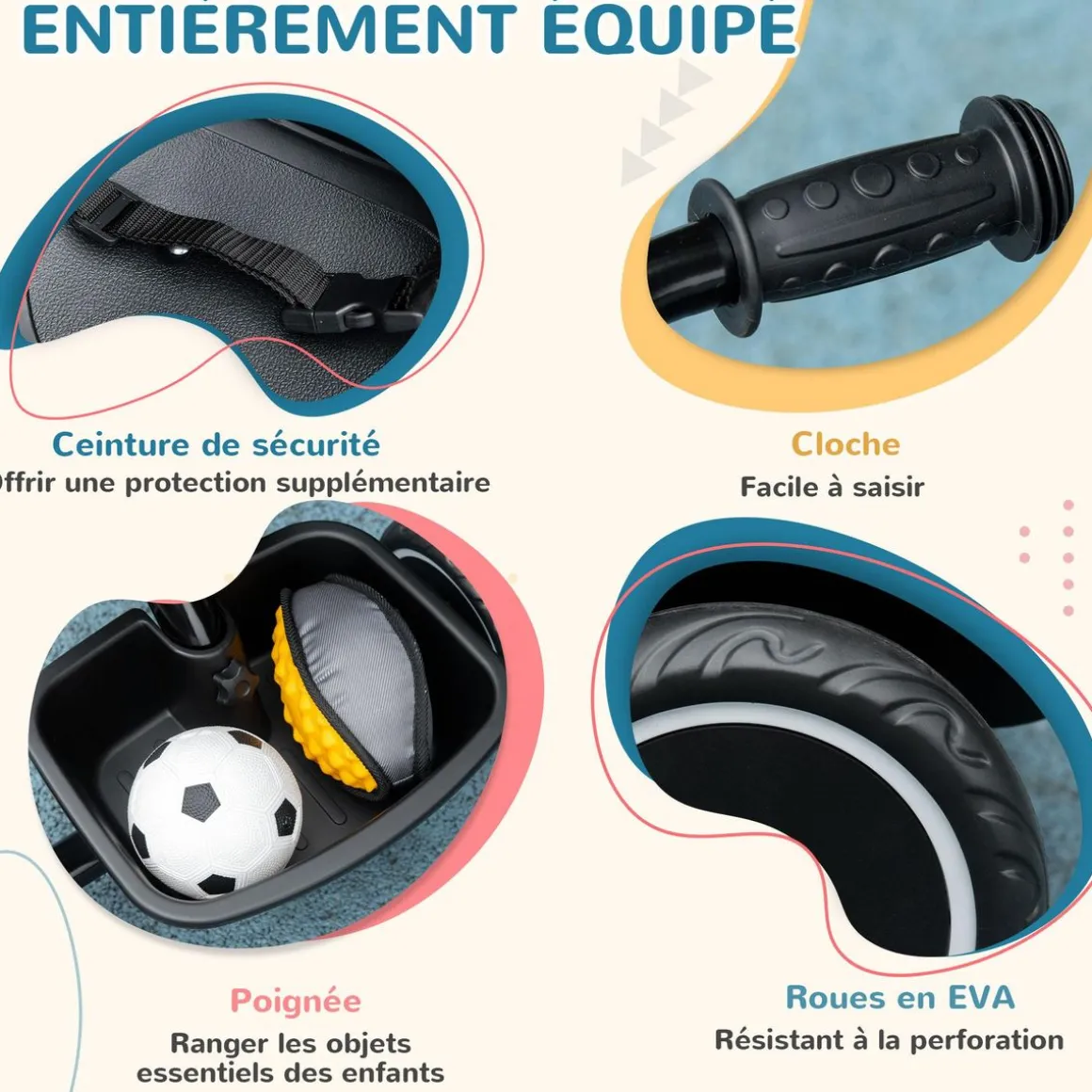 ENTIÈREMENT ÉQUIPÉ

Ceinture de sécurité
ffrir une protection supplémentaire

Cloche
Facile à saisir

Poignée
Ranger les objets essentiels des enfants

Roues en EVA
Résistant à la perforation