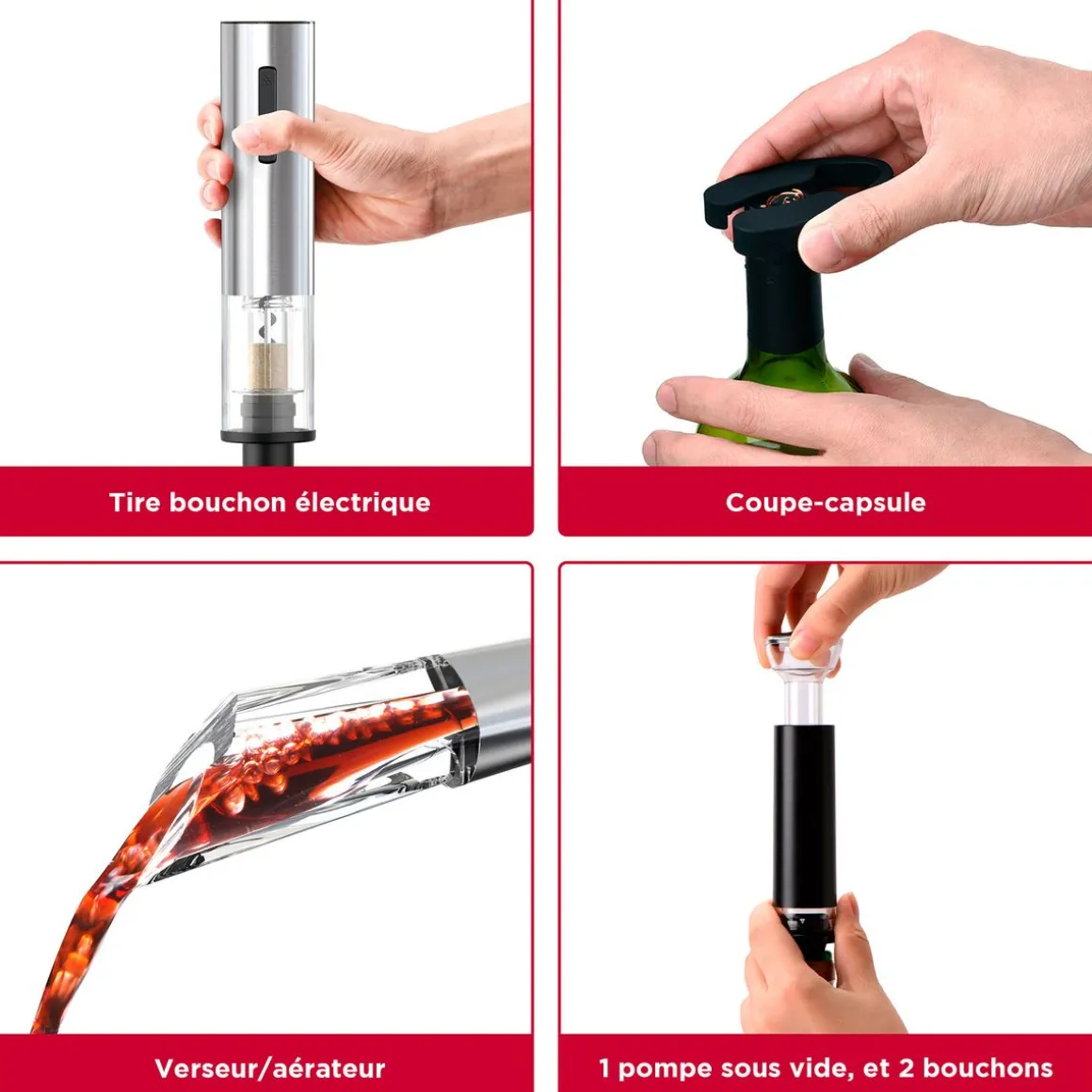 Tire bouchon électrique

Coupe-capsule

Verseur/aérateur

1 pompe sous vide, et 2 bouchons