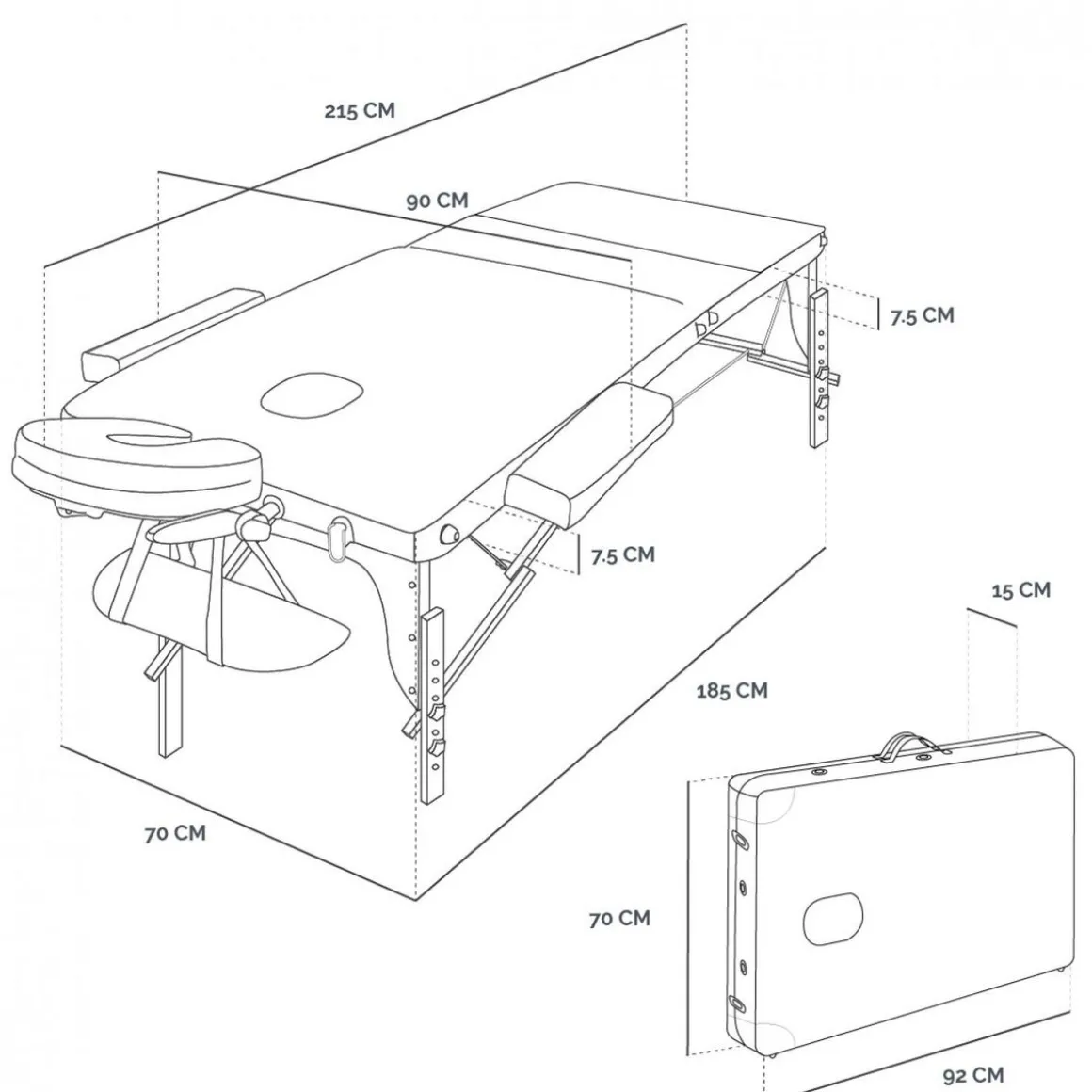 215 CM
90 CM
7.5 CM
7.5 CM
15 CM
185 CM
70 CM
70 CM
92 CM