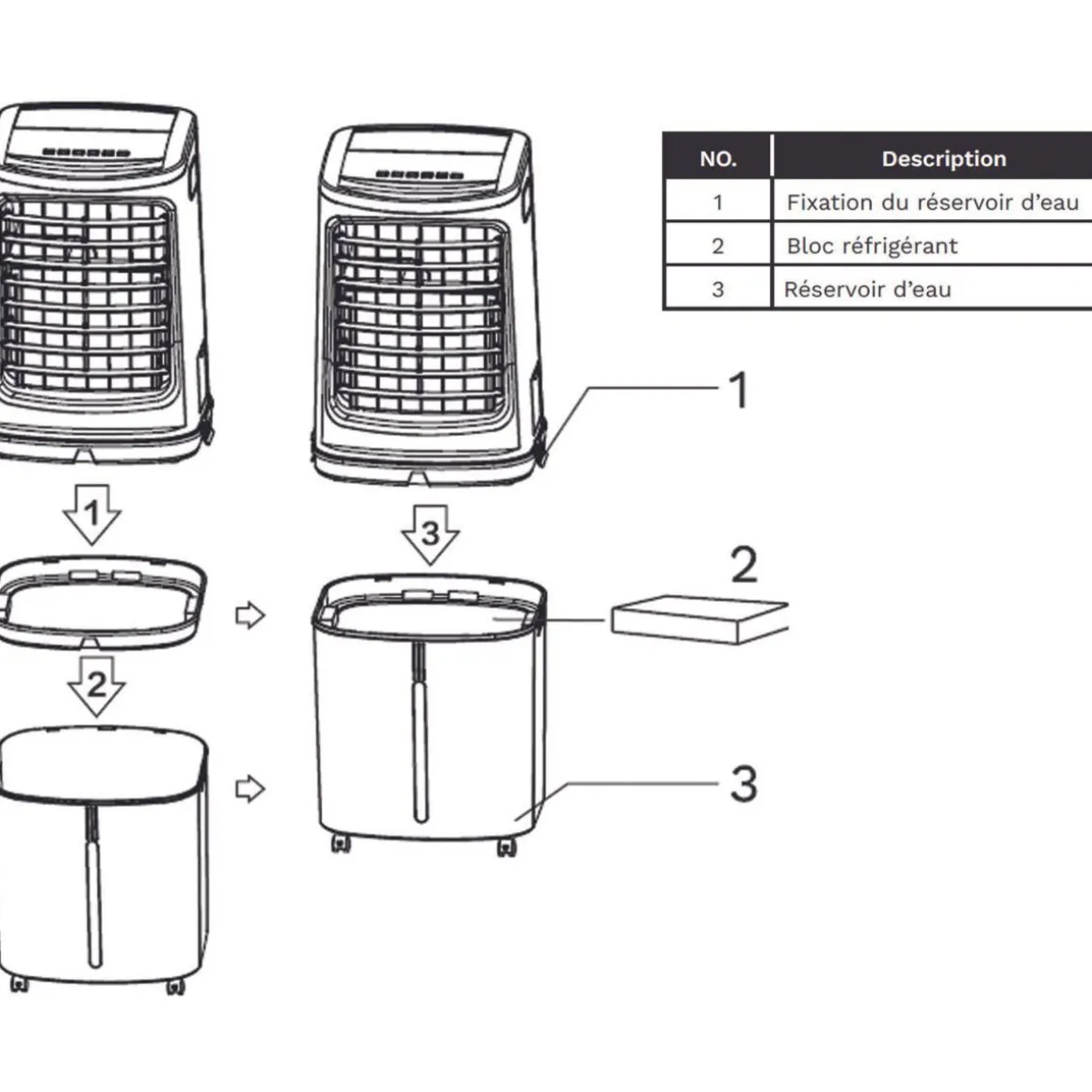 | NO. | Description |
|---|---|
| 1 | Fixation du réservoir d'eau |
| 2 | Bloc réfrigérant |
| 3 | Réservoir d'eau |

1

1

3

2

2

3