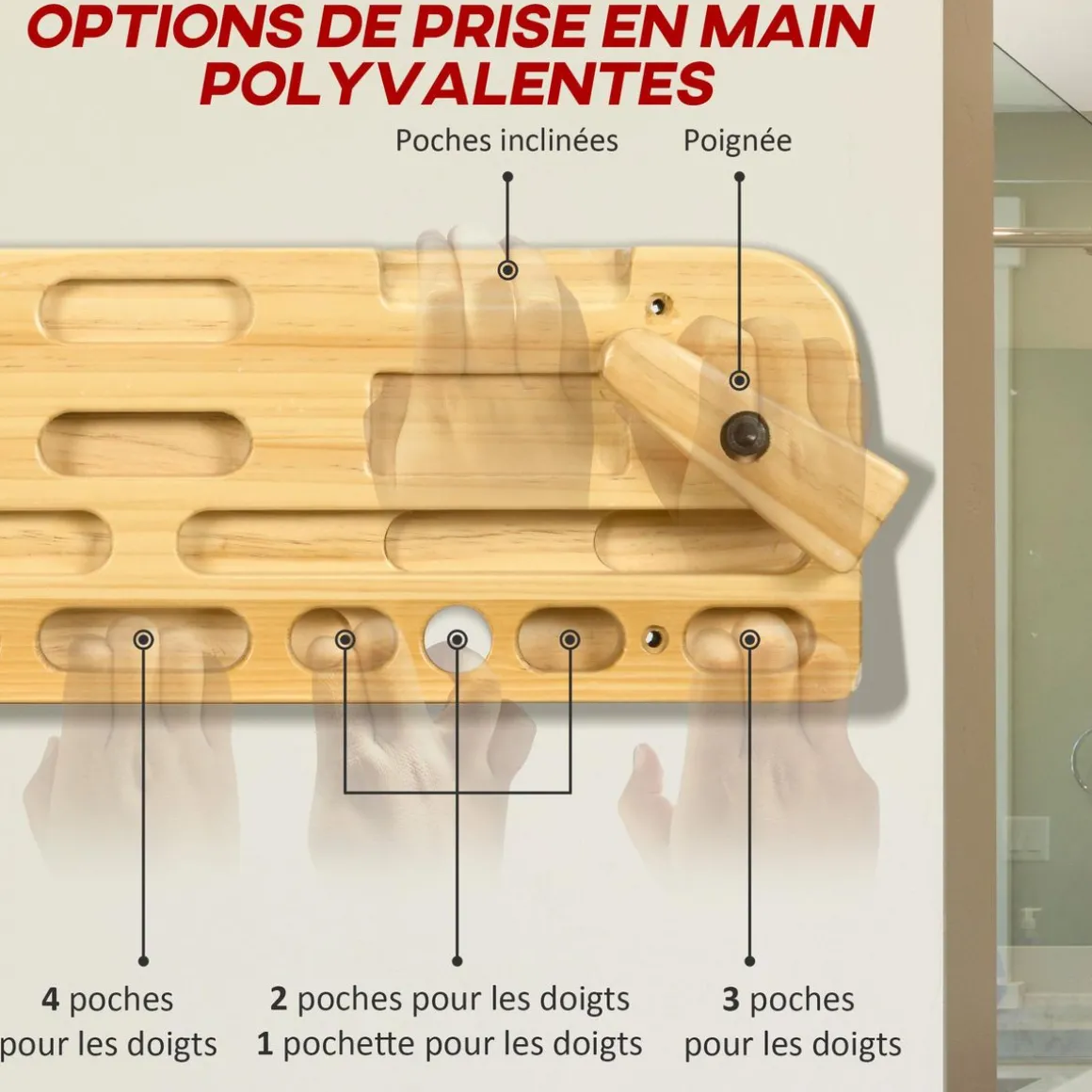 OPTIONS DE PRISE EN MAIN POLYVALENTES

Poches inclinées

Poignée

4 poches pour les doigts

2 poches pour les doigts
1 pochette pour les doigts

3 poches pour les doigts