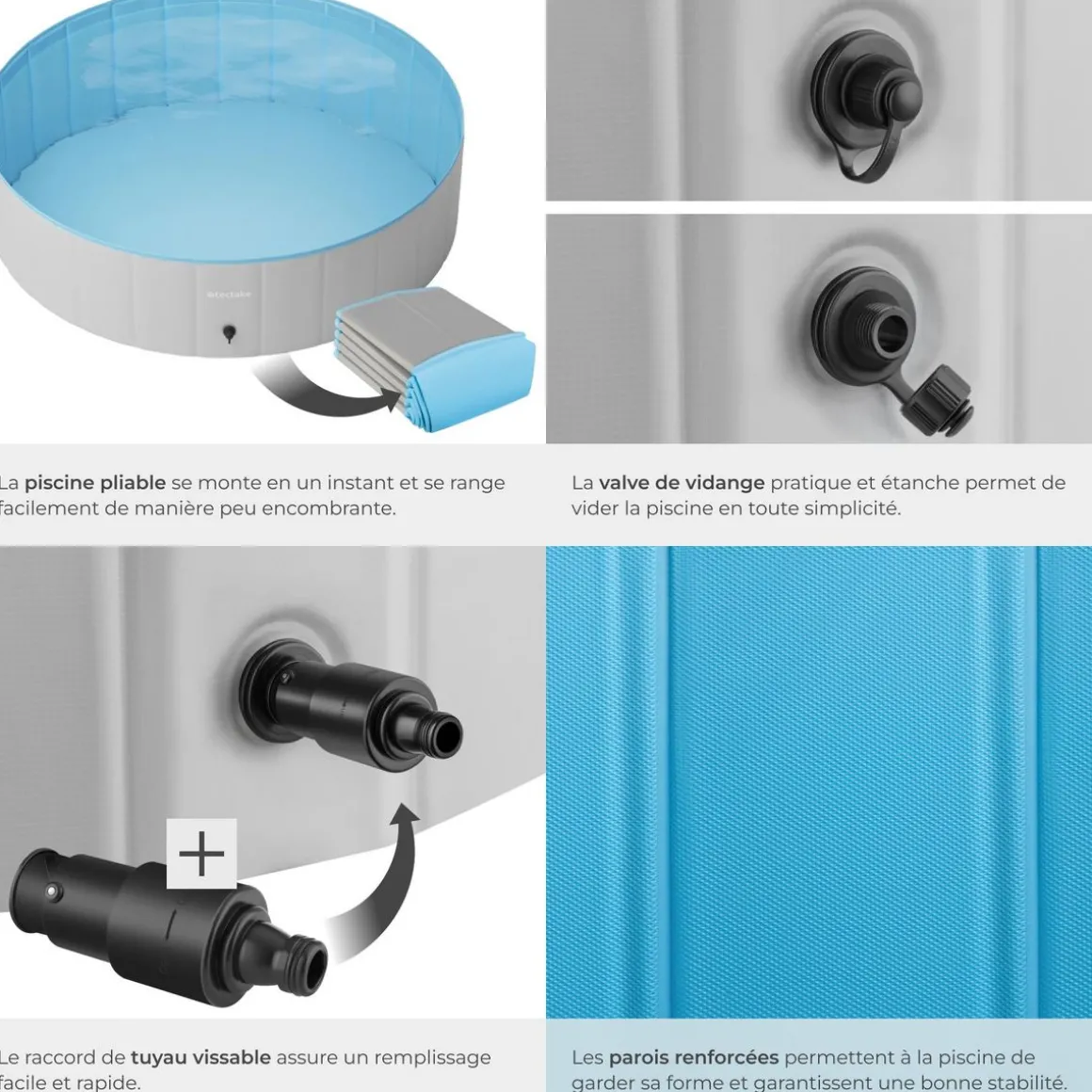 tectake

La piscine pliable se monte en un instant et se range facilement de manière peu encombrante.

La valve de vidange pratique et étanche permet de vider la piscine en toute simplicité.

+

Le raccord de tuyau vissable assure un remplissage facile et rapide.

Les parois renforcées permettent à la piscine de garder sa forme et garantissent une bonne stabilité.