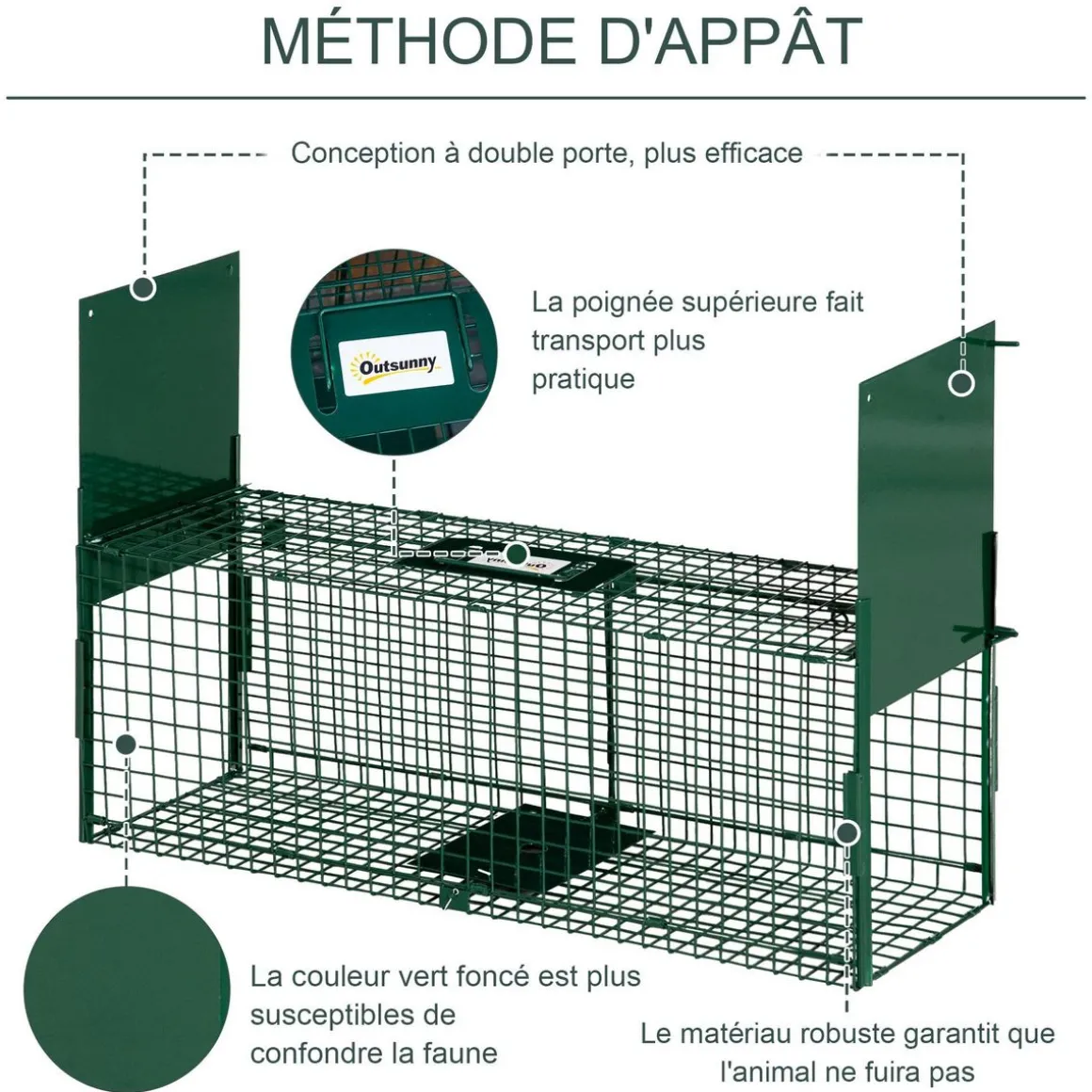 MÉTHODE D'APPÂT

Conception à double porte, plus efficace

Outsunny

La poignée supérieure fait transport plus pratique

La couleur vert foncé est plus susceptibles de confondre la faune

Le matériau robuste garantit que l'animal ne fuira pas