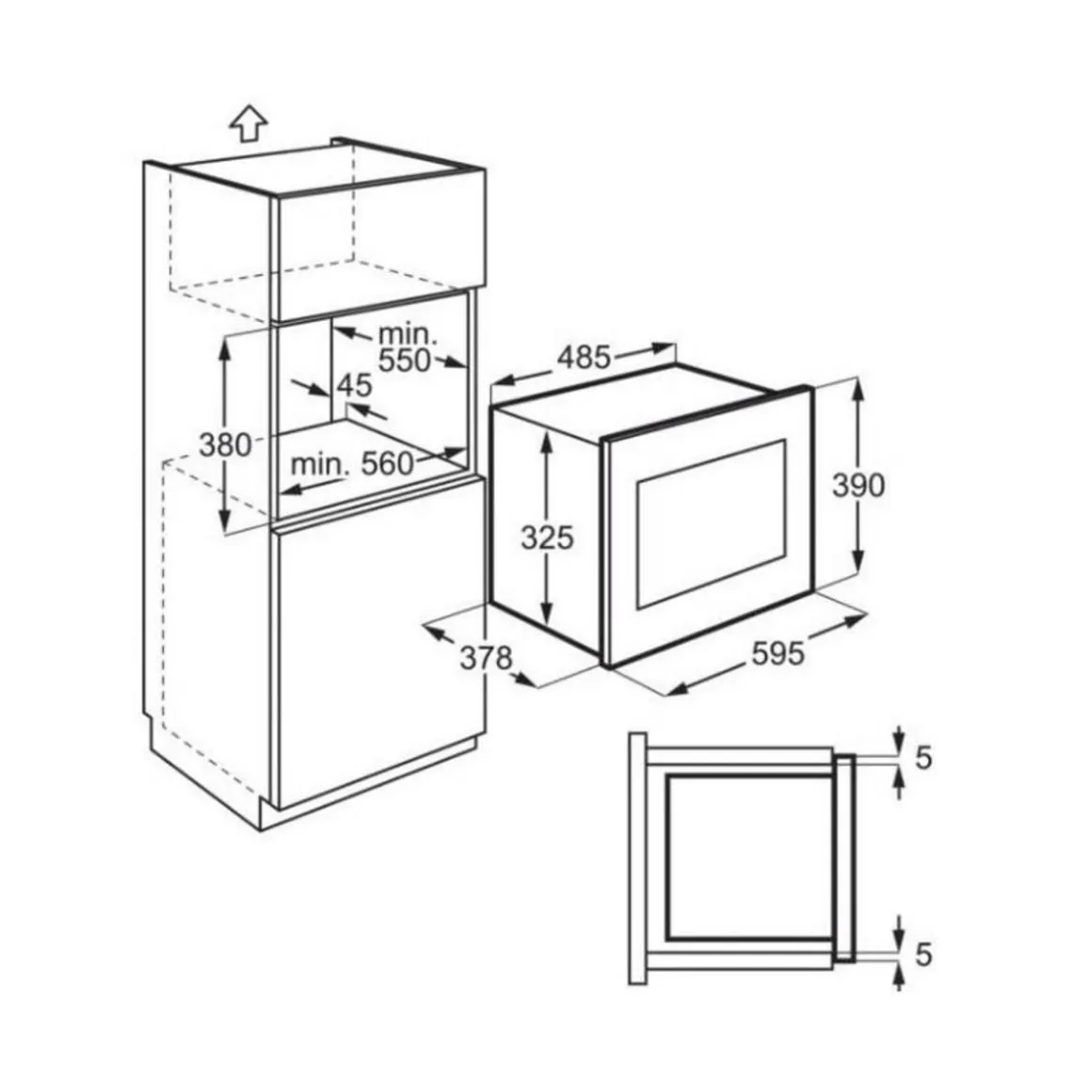 min. 550
45
380
min. 560
485
390
325
378
595
5
5