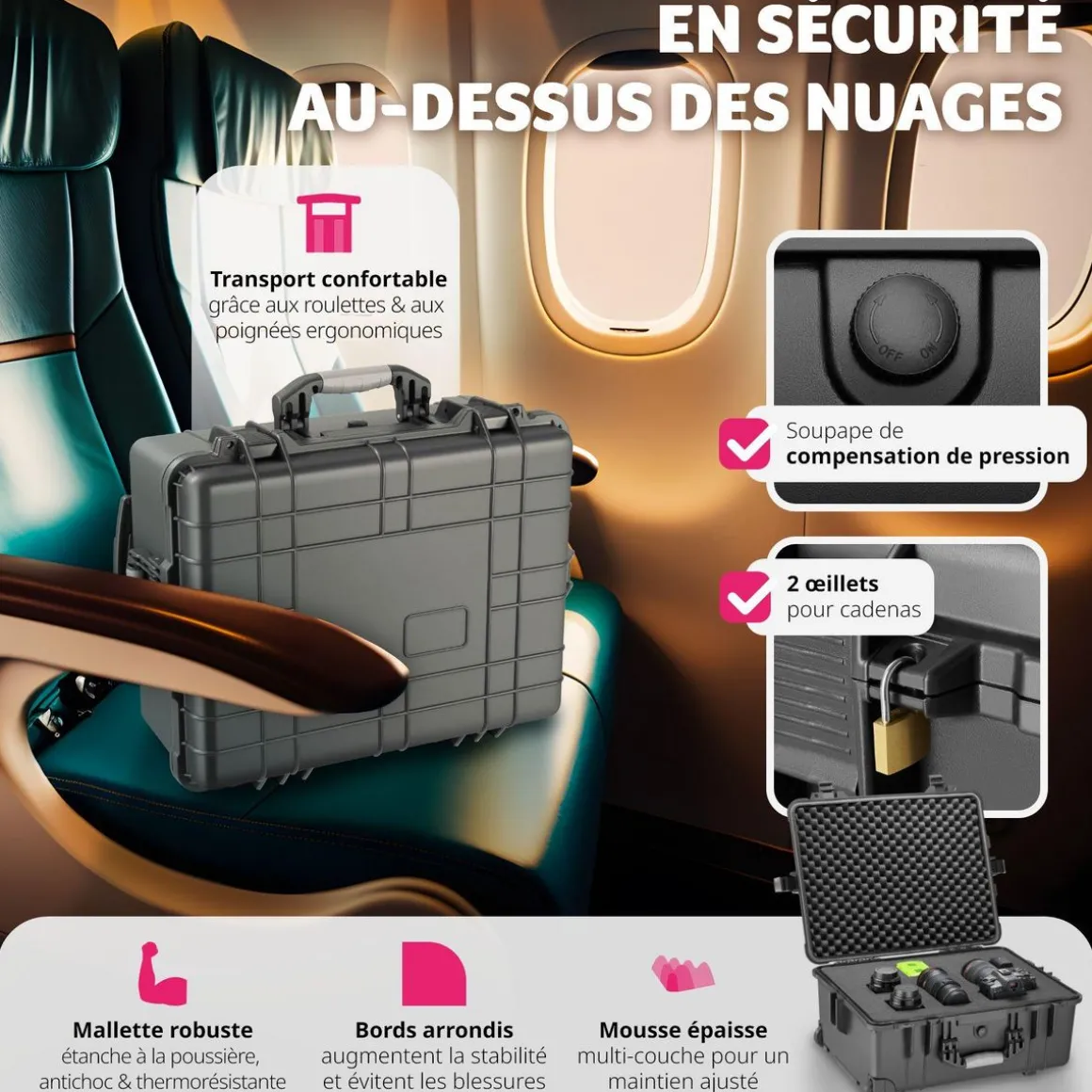 EN SÉCURITÉ
AU-DESSUS DES NUAGES

Transport confortable
grâce aux roulettes & aux poignées ergonomiques

OFF ON

Soupape de
compensation de pression

2 œillets
pour cadenas

Mallette robuste
étanche à la poussière, antichoc & thermorésistante

Bords arrondis
augmentent la stabilité et évitent les blessures

Mousse épaisse
multi-couche pour un maintien ajusté