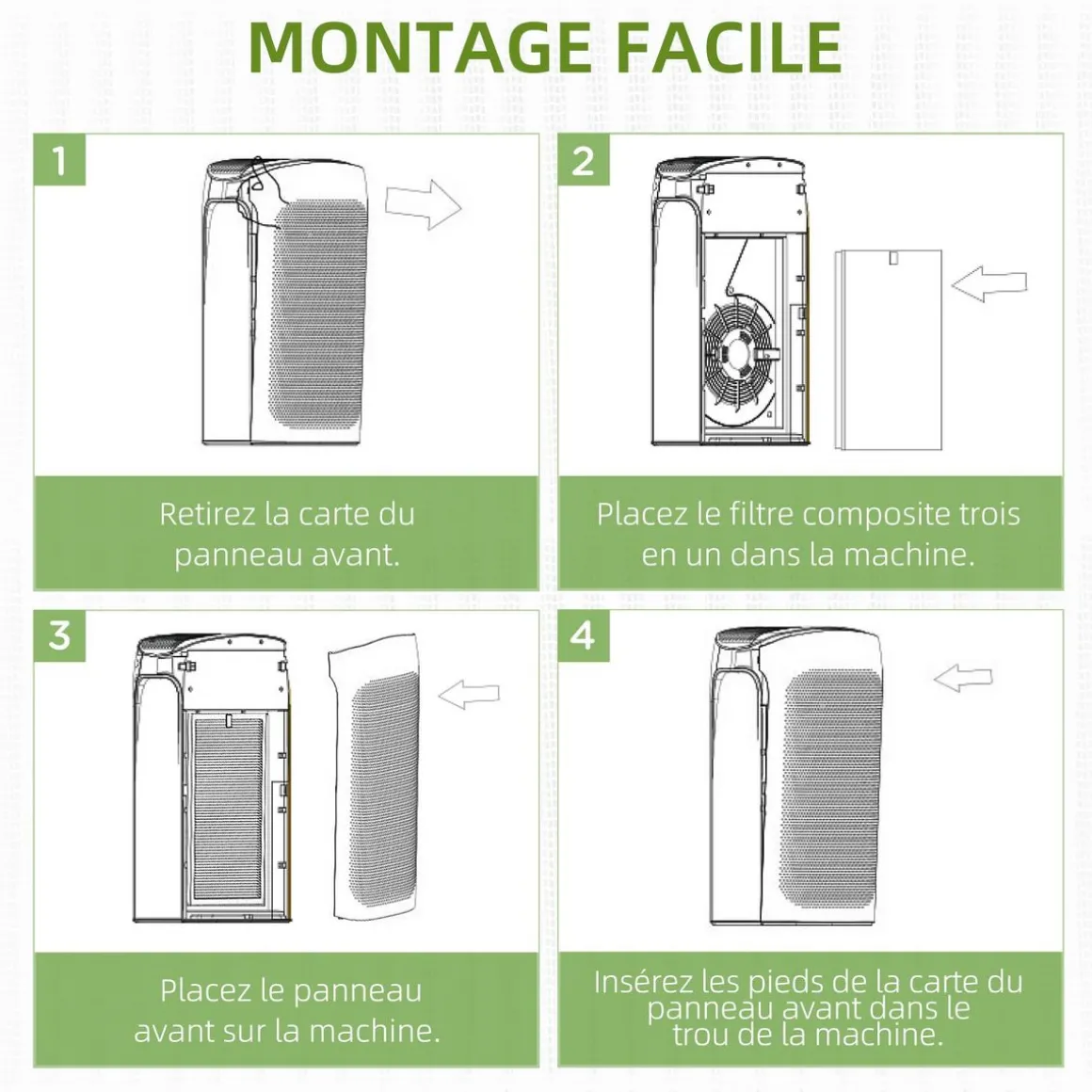 MONTAGE FACILE

1

Retirez la carte du panneau avant.

2

Placez le filtre composite trois en un dans la machine.

3

Placez le panneau avant sur la machine.

4

Insérez les pieds de la carte du panneau avant dans le trou de la machine.