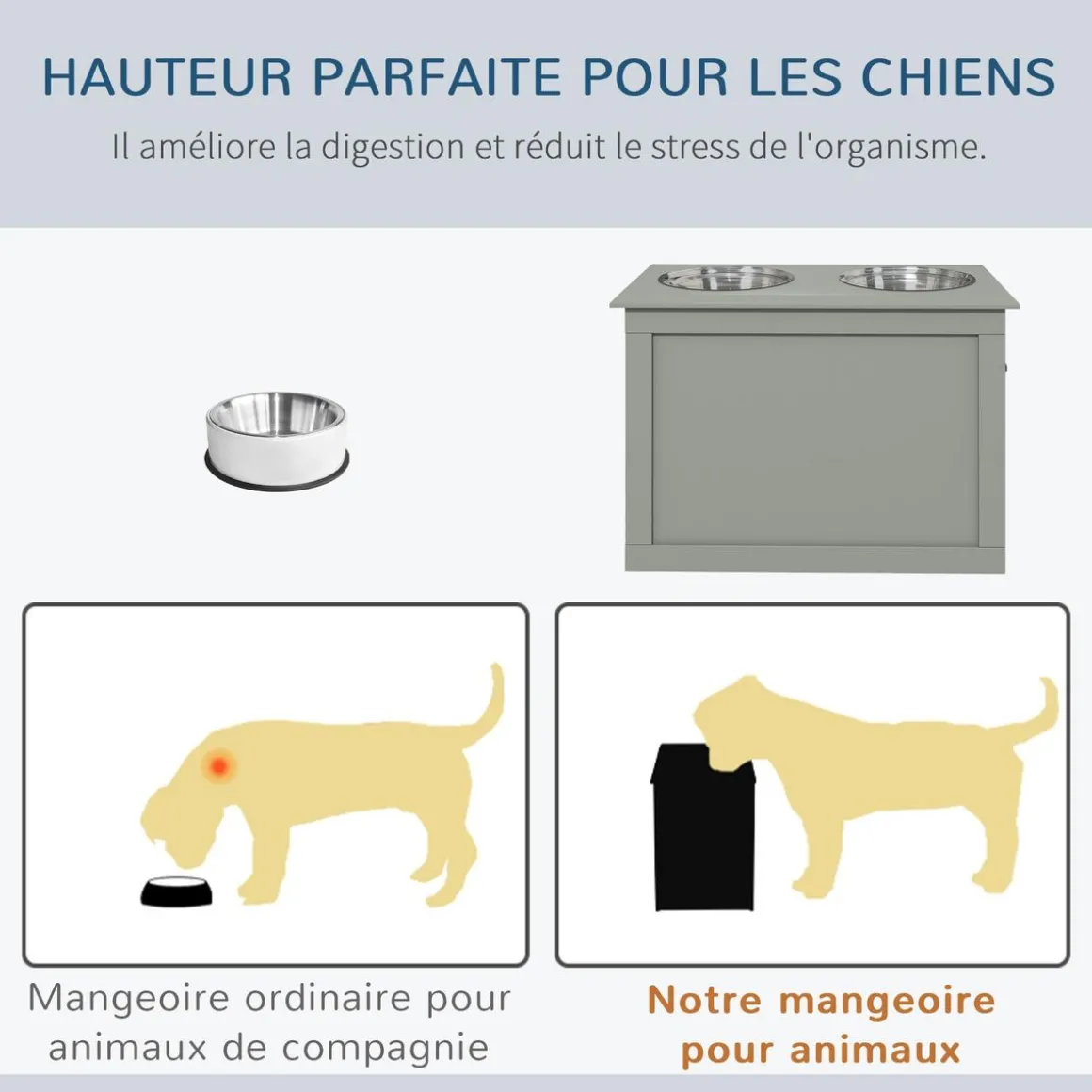 HAUTEUR PARFAITE POUR LES CHIENS

Il améliore la digestion et réduit le stress de l'organisme.

Mangeoire ordinaire pour animaux de compagnie

Notre mangeoire pour animaux