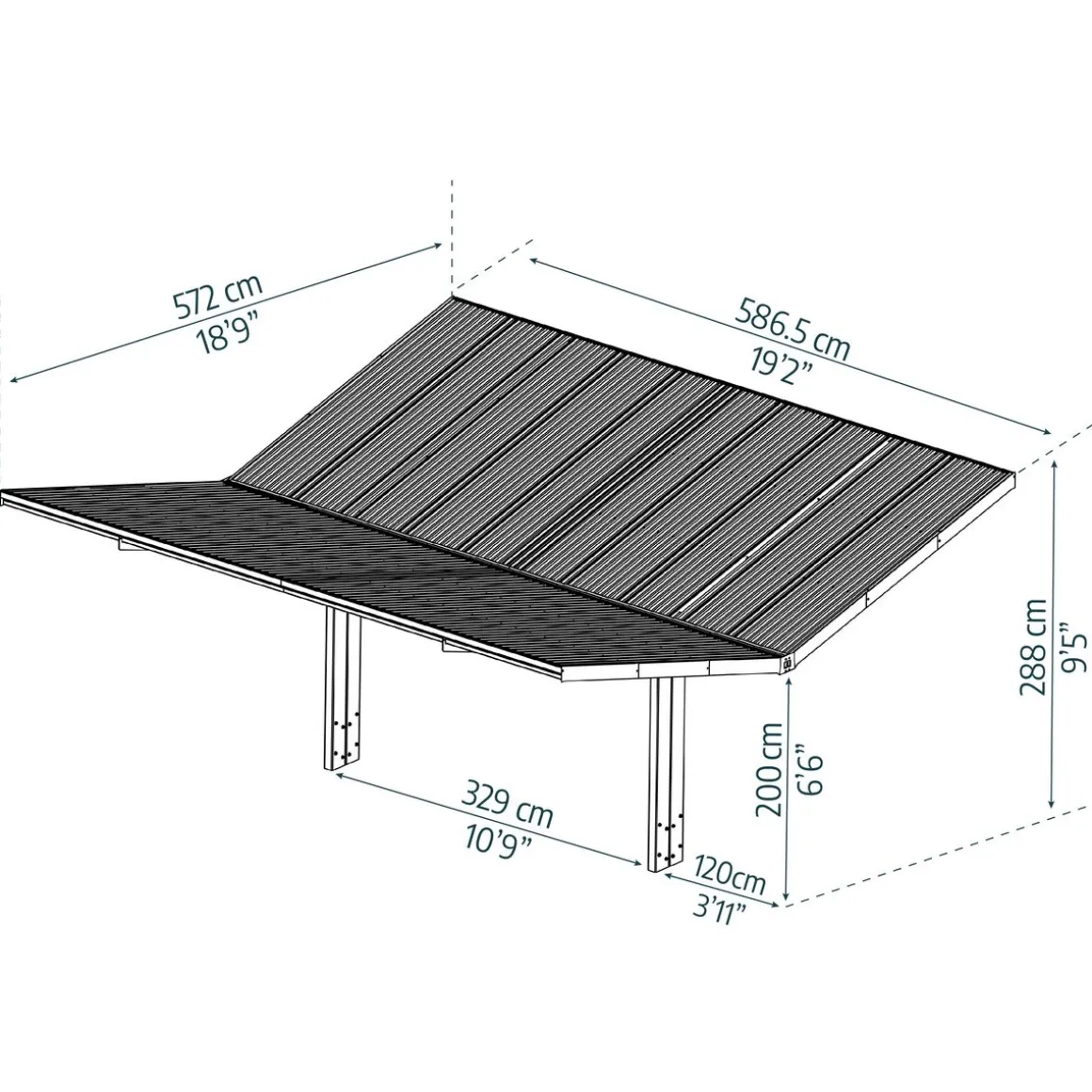 572 cm
18'9"

586.5 cm
19'2"

288 cm
9'5"

200 cm
6'6"

329 cm
10'9"

120cm
3'11"