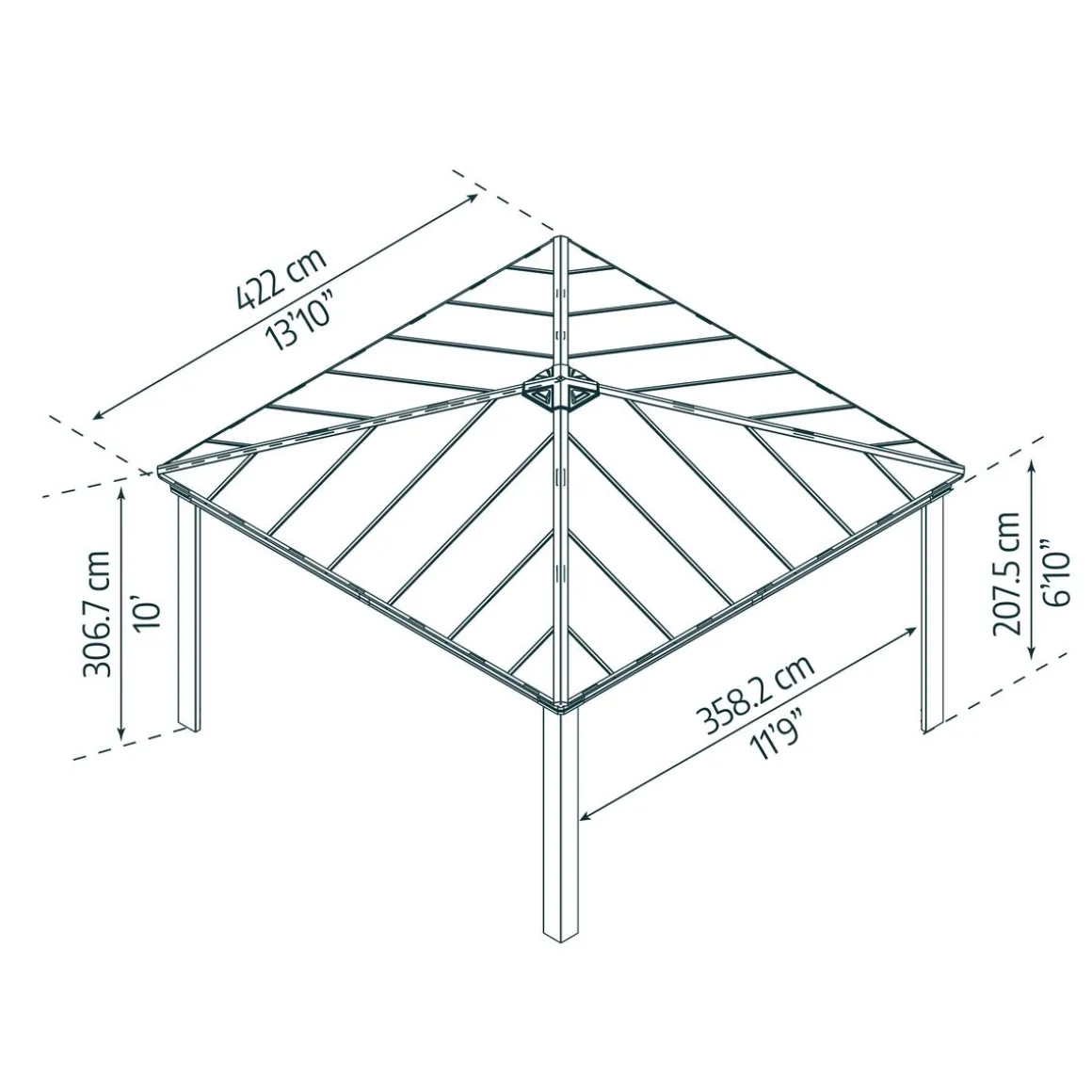 422 cm
13'10"

306.7 cm
10'

207.5 cm
6'10"

358.2 cm
11'9"