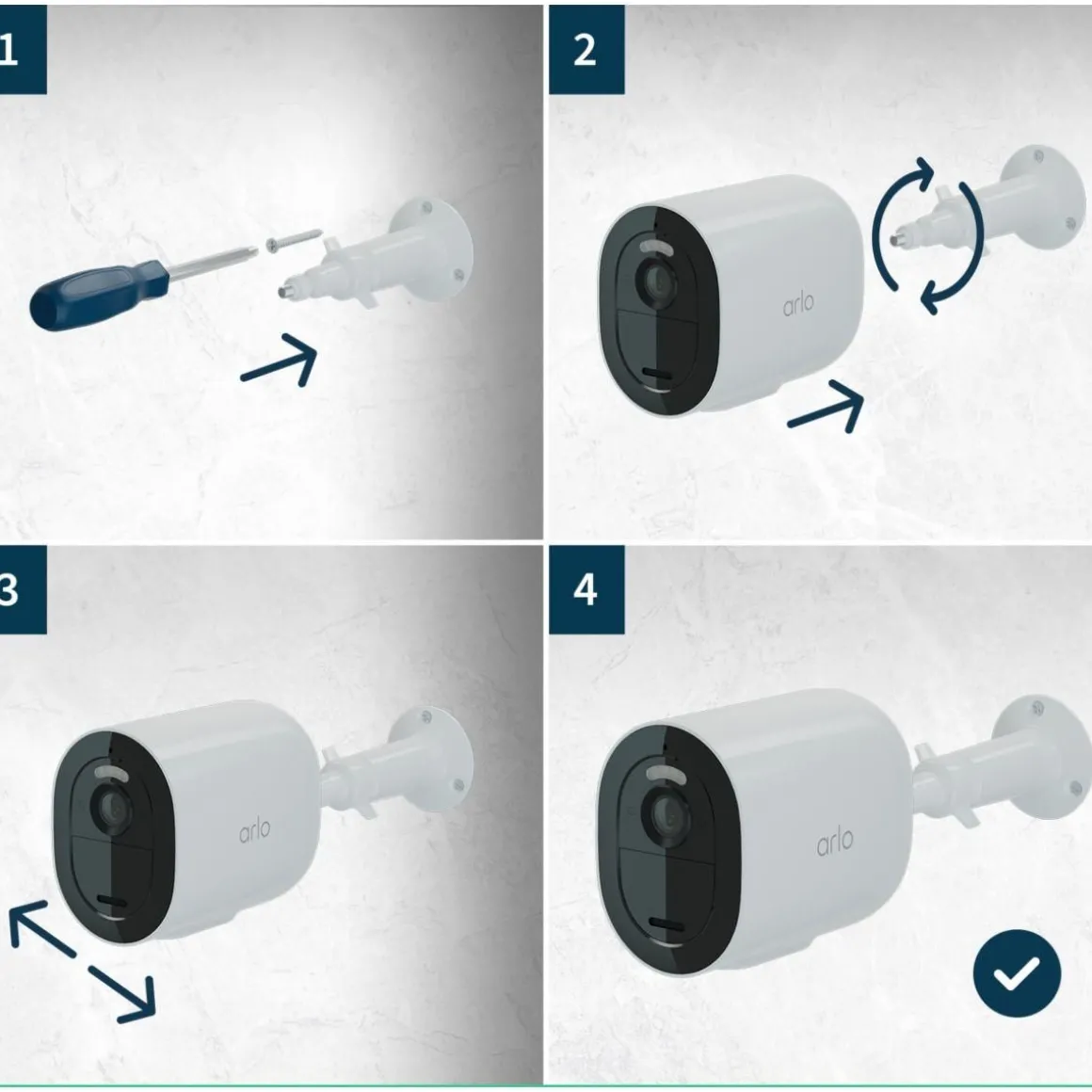 1

2

arlo

3

arlo

4

arlo