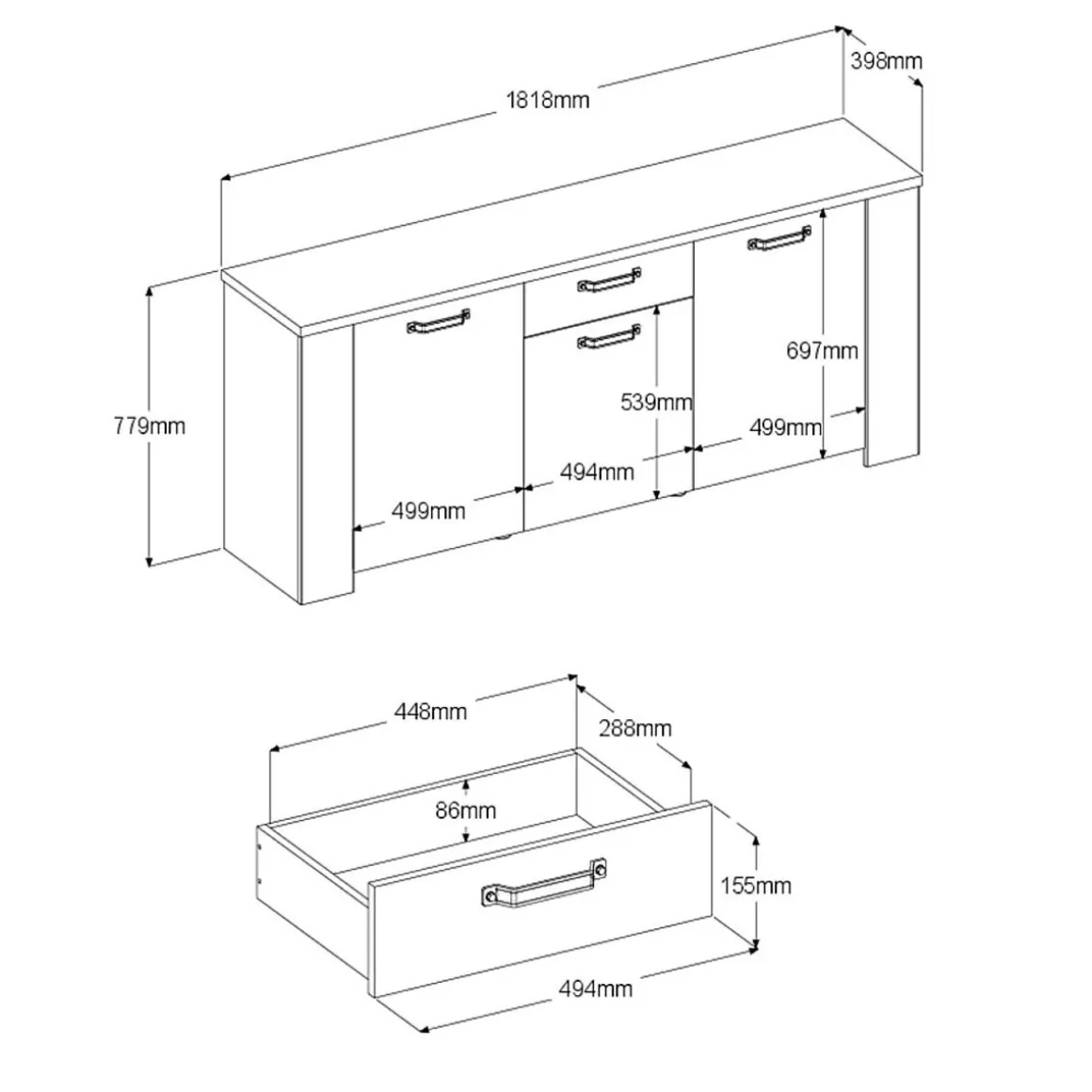 1818mm
398mm
779mm
697mm
539mm
499mm
494mm
499mm
448mm
288mm
86mm
155mm
494mm