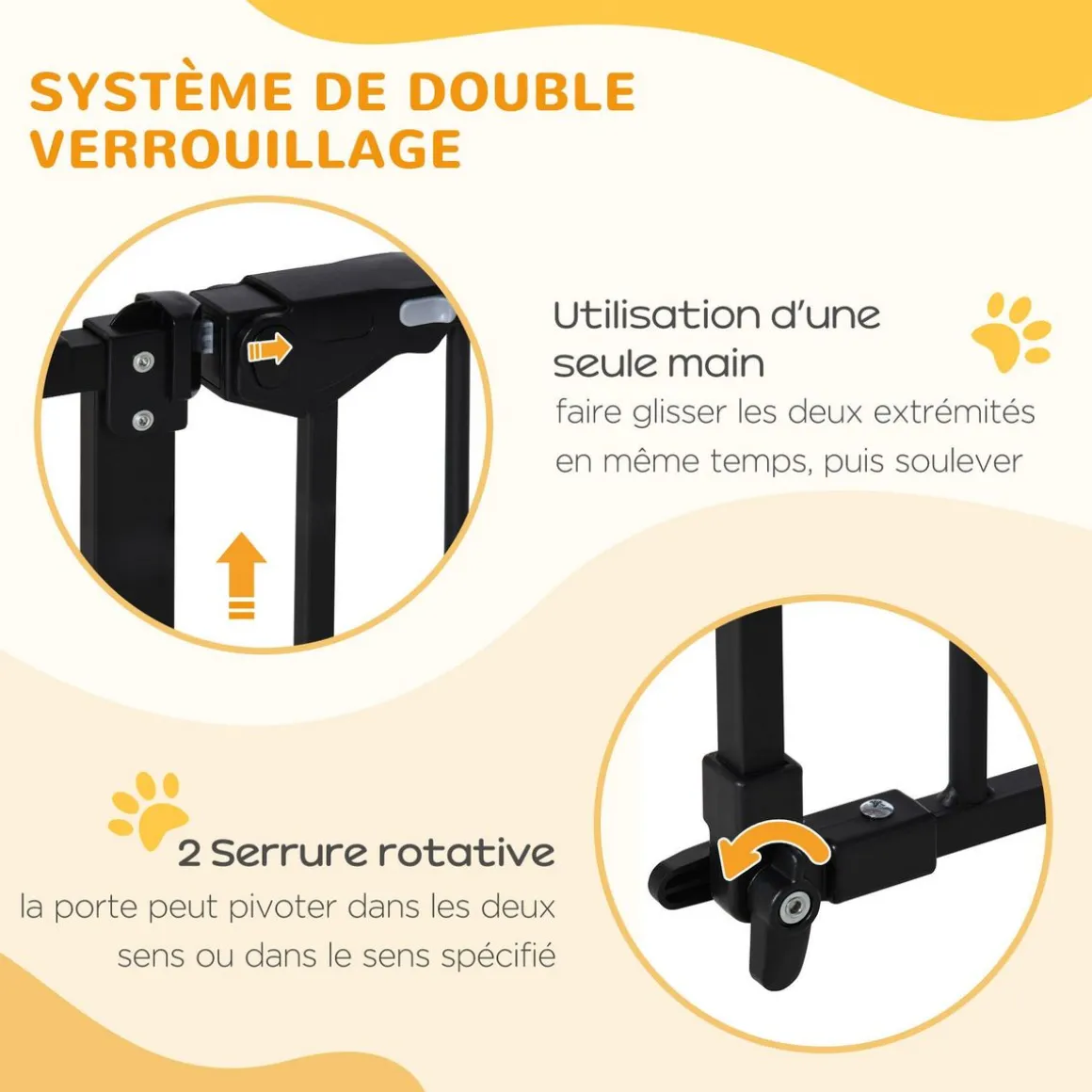 SYSTÈME DE DOUBLE VERROUILLAGE

Utilisation d'une seule main
faire glisser les deux extrémités en même temps, puis soulever

2 Serrure rotative
la porte peut pivoter dans les deux sens ou dans le sens spécifié