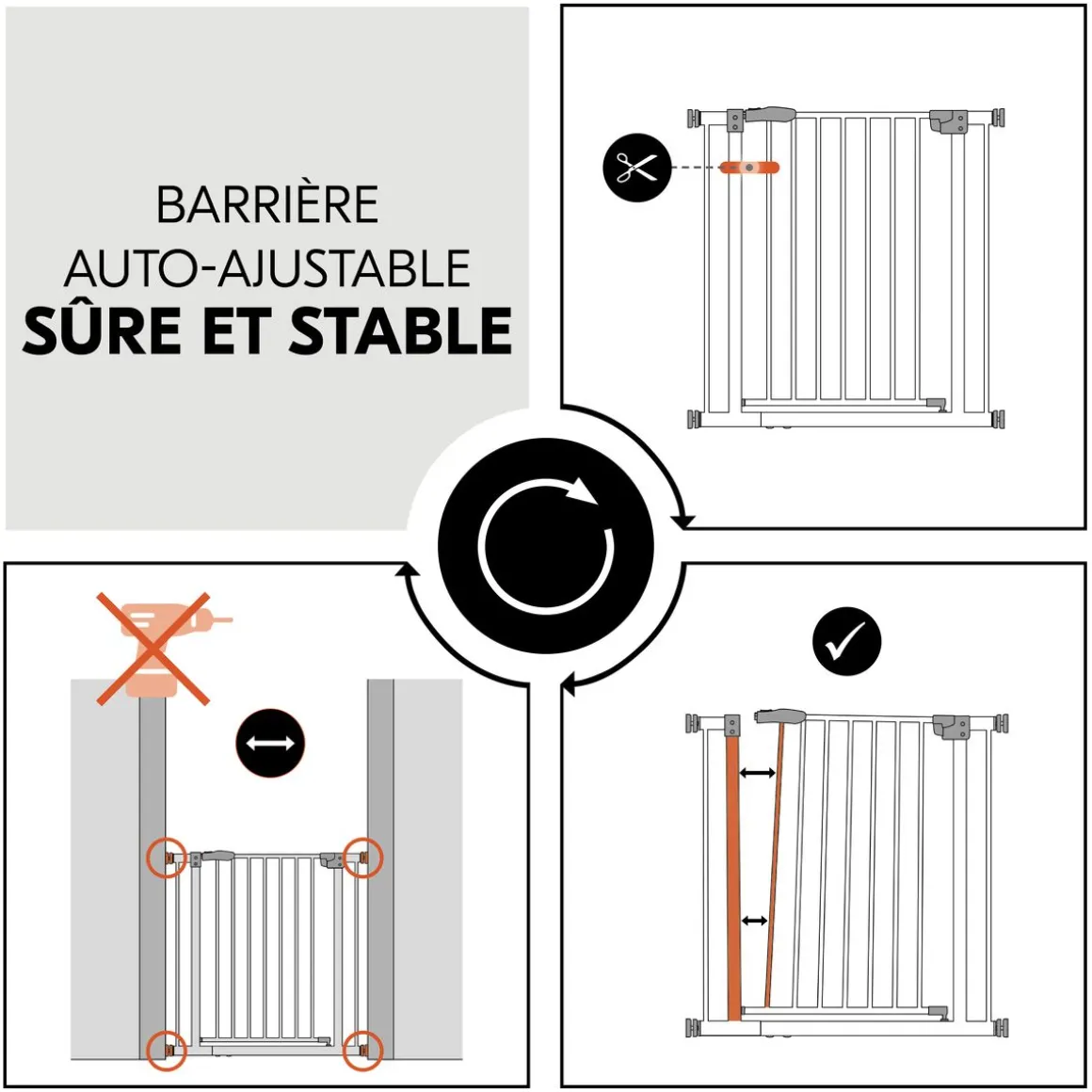 BARRIÈRE
AUTO-AJUSTABLE
SÛRE ET STABLE