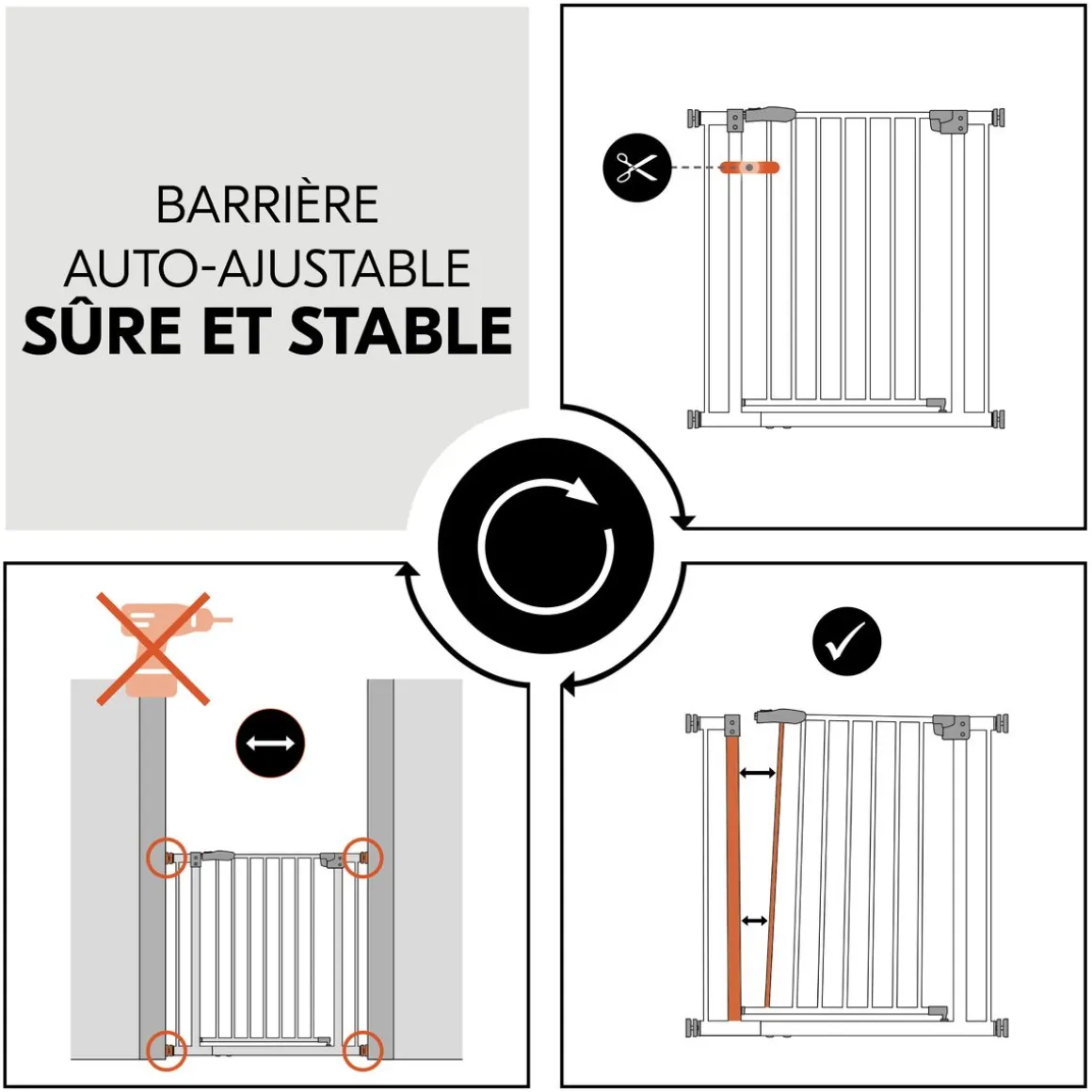 BARRIÈRE
AUTO-AJUSTABLE
SÛRE ET STABLE