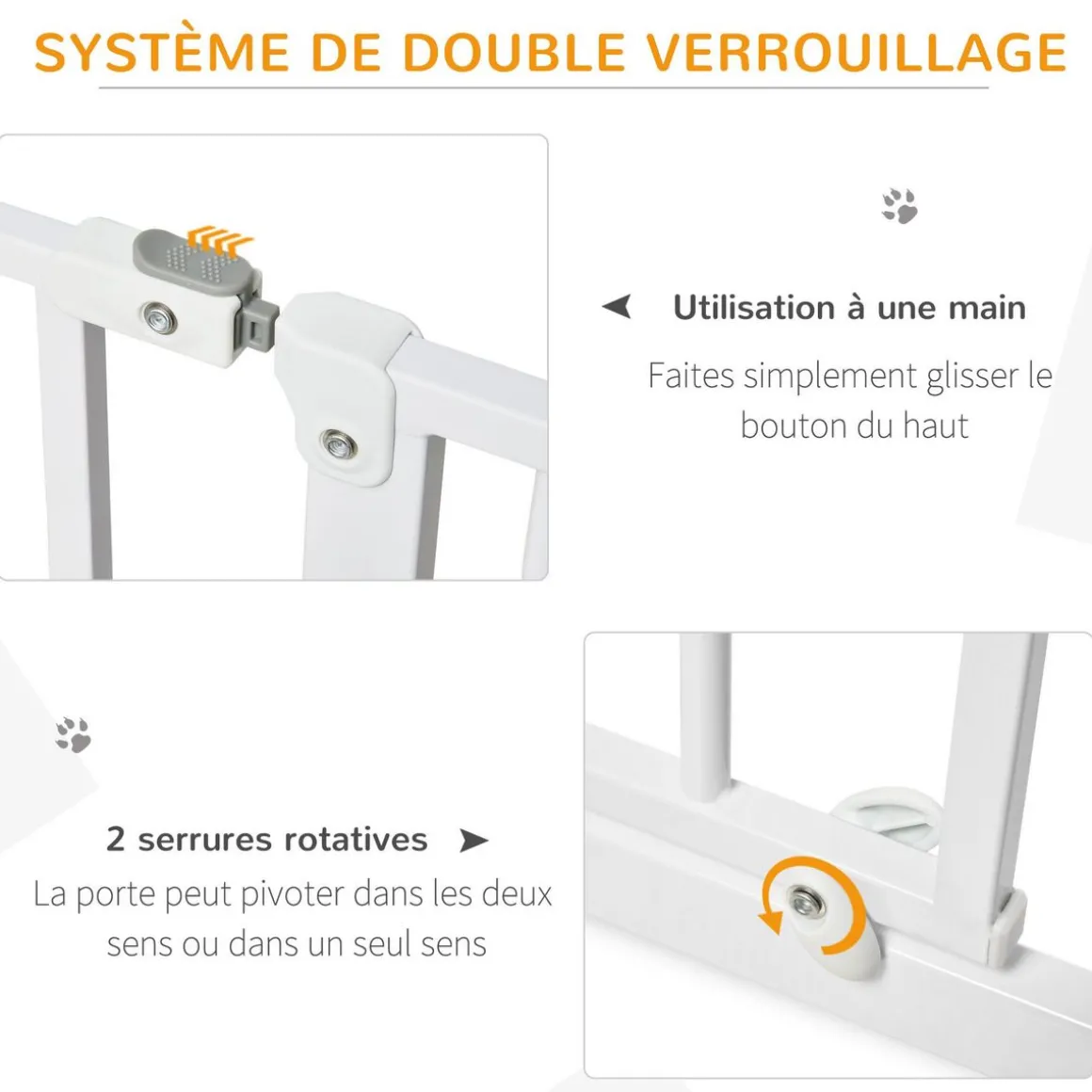 SYSTÈME DE DOUBLE VERROUILLAGE

Utilisation à une main

Faites simplement glisser le bouton du haut

2 serrures rotatives

La porte peut pivoter dans les deux sens ou dans un seul sens