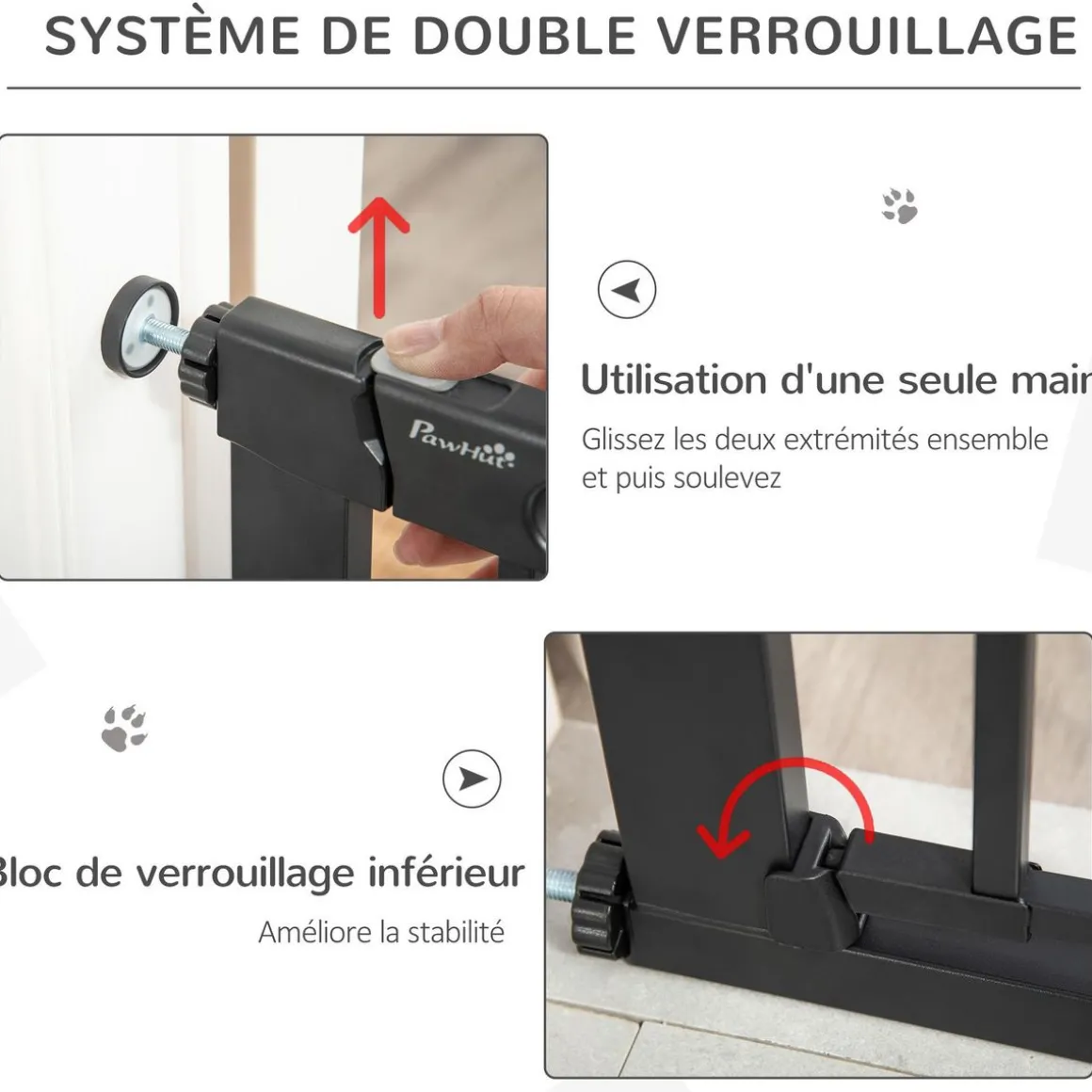 SYSTÈME DE DOUBLE VERROUILLAGE

PawHut

Utilisation d'une seule main

Glissez les deux extrémités ensemble et puis soulevez

Bloc de verrouillage inférieur

Améliore la stabilité