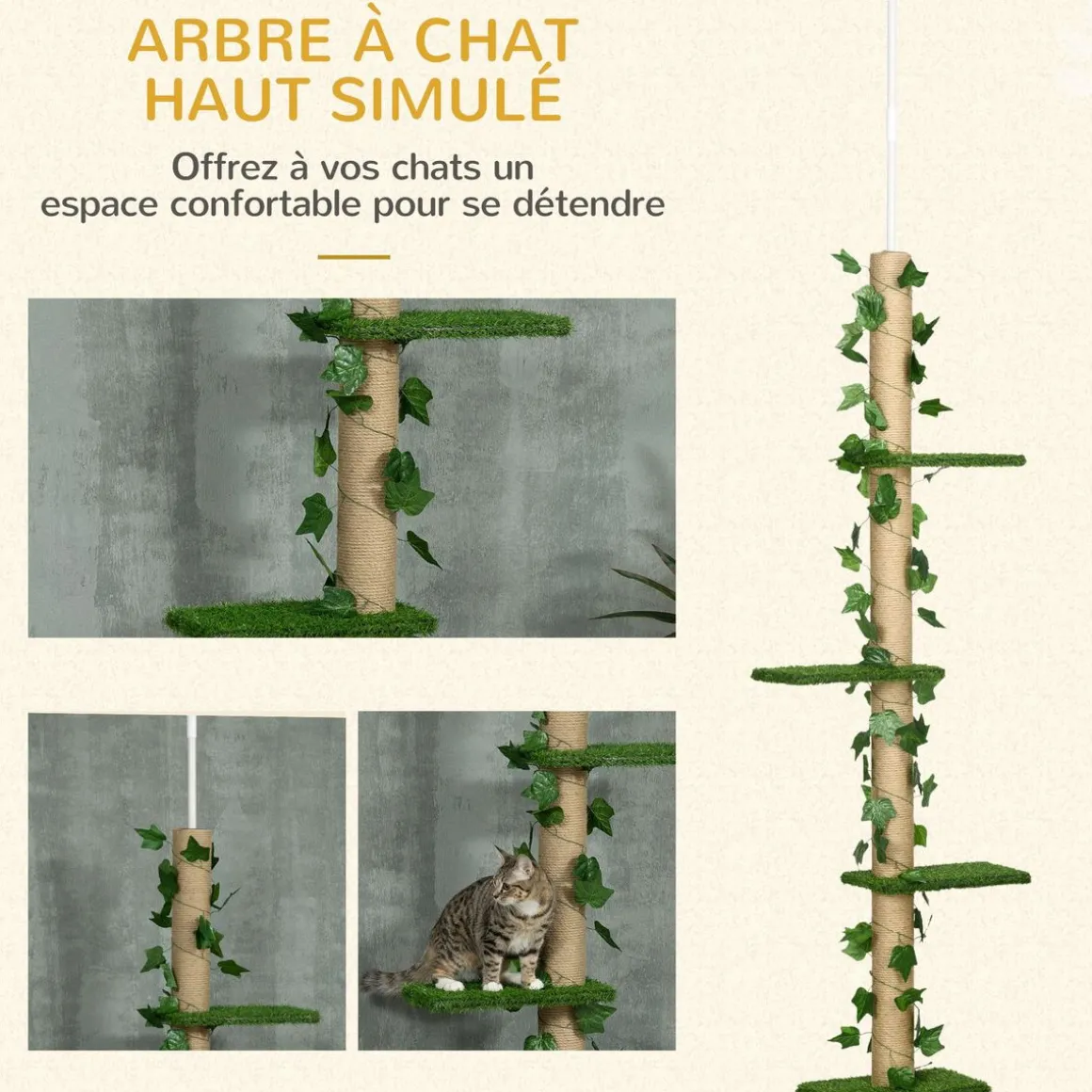 ARBRE À CHAT
HAUT SIMULÉ

Offrez à vos chats un espace confortable pour se détendre