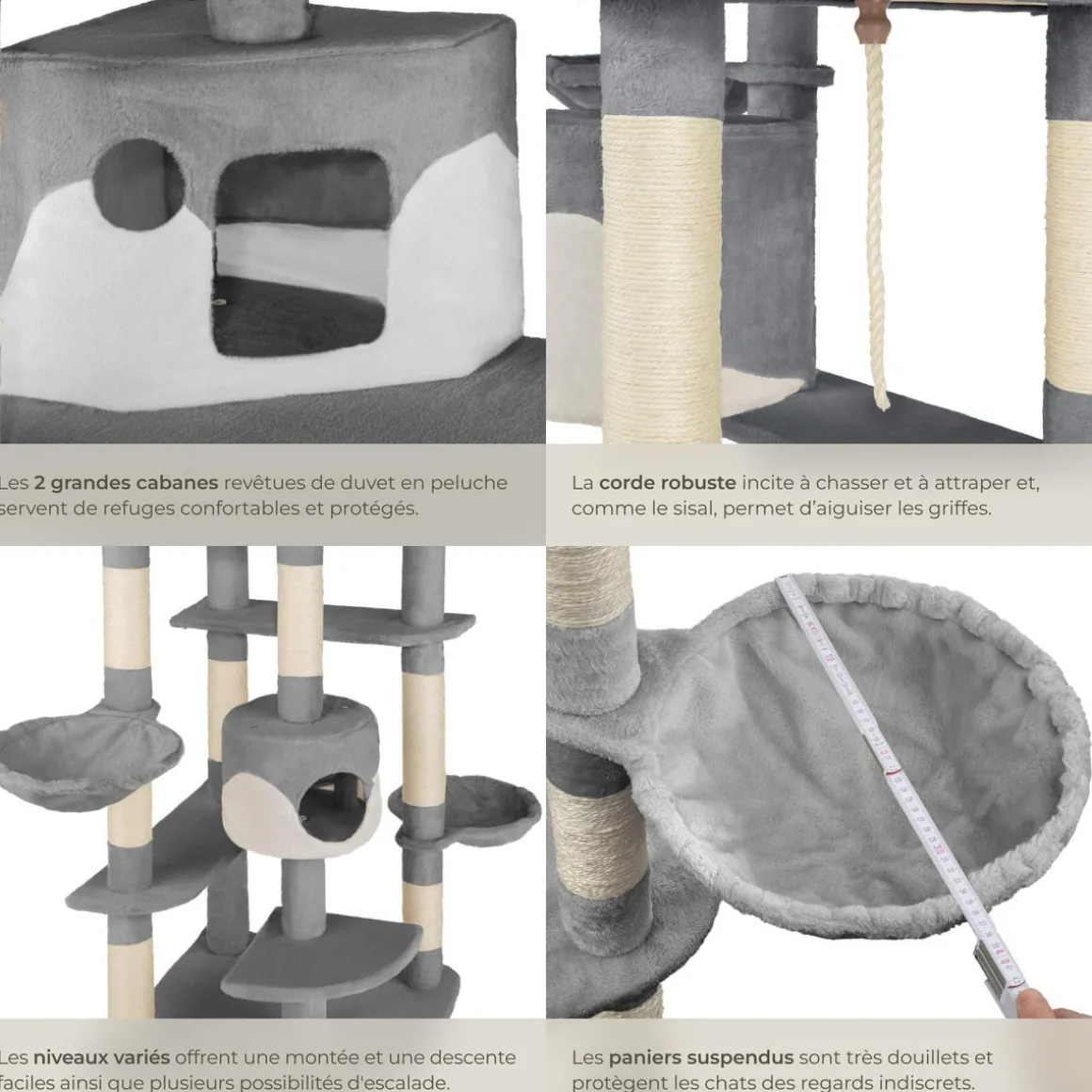 Les 2 grandes cabanes revêtues de duvet en peluche servent de refuges confortables et protégés.

La corde robuste incite à chasser et à attraper et, comme le sisal, permet d'aiguiser les griffes.

Les niveaux variés offrent une montée et une descente faciles ainsi que plusieurs possibilités d'escalade.

Les paniers suspendus sont très douillets et protègent les chats des regards indiscrets.