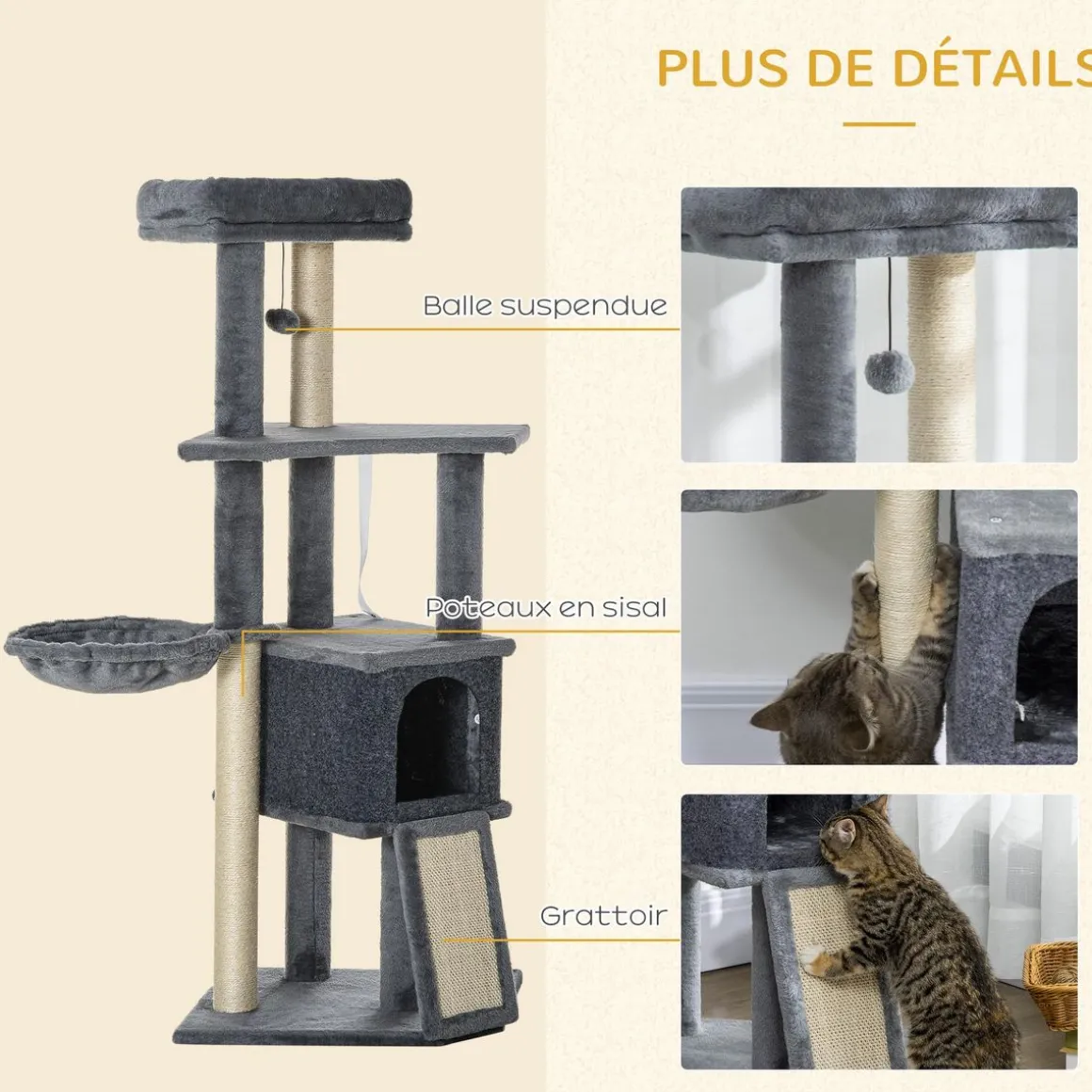 PLUS DE DÉTAILS

Balle suspendue

Poteaux en sisal

Grattoir