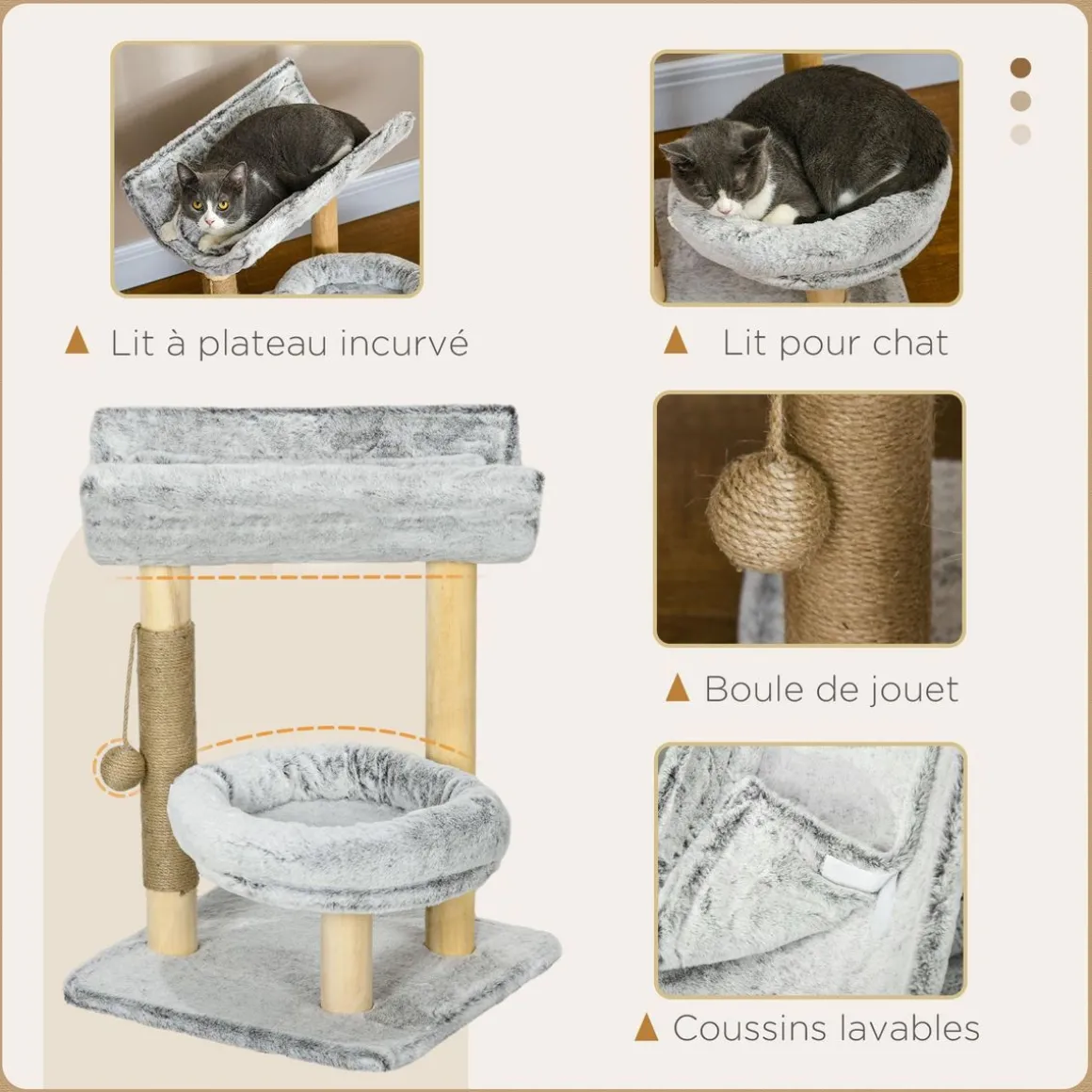 Lit à plateau incurvé

Lit pour chat

Boule de jouet

Coussins lavables