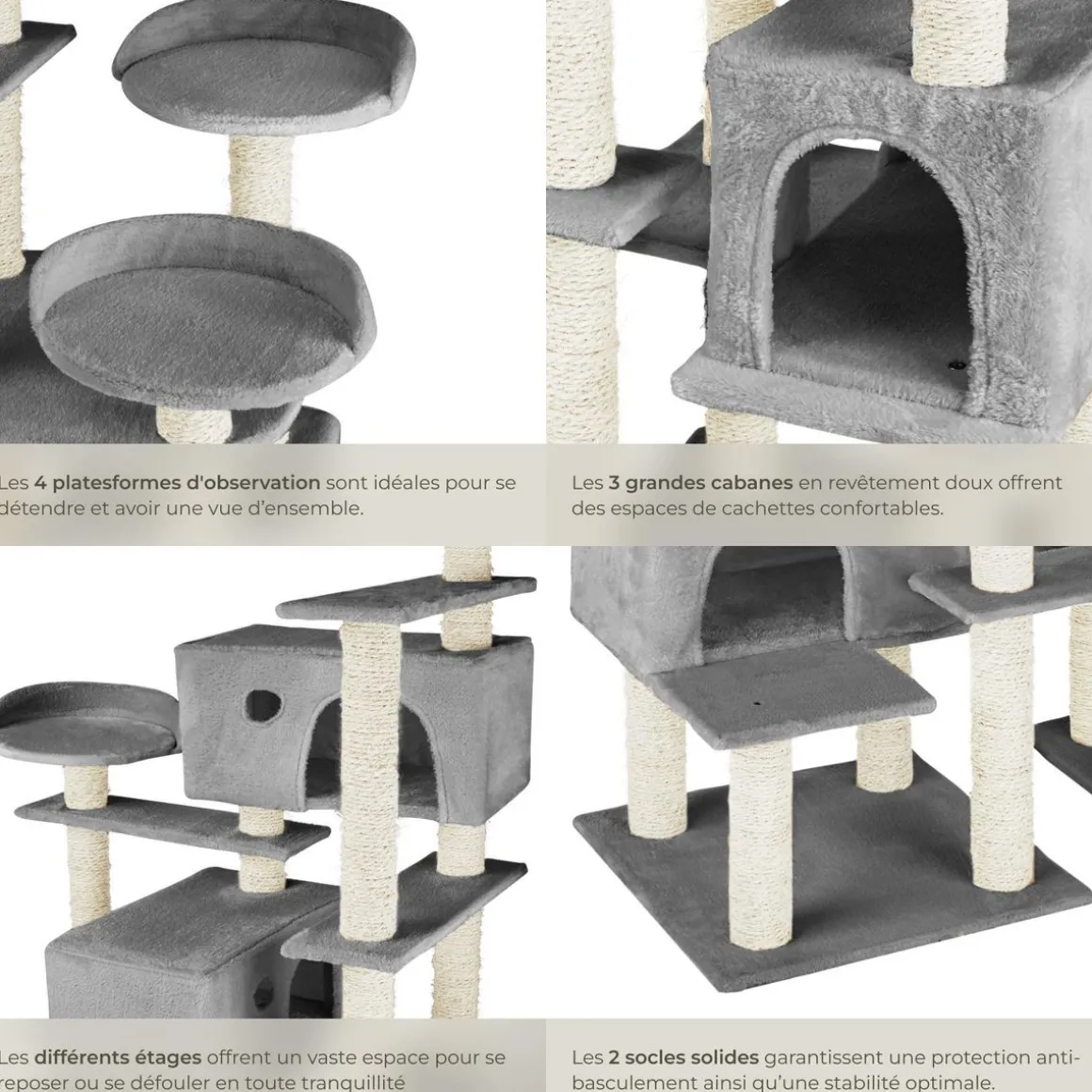 Les 4 platesformes d'observation sont idéales pour se détendre et avoir une vue d'ensemble.

Les 3 grandes cabanes en revêtement doux offrent des espaces de cachettes confortables.

Les différents étages offrent un vaste espace pour se reposer ou se défouler en toute tranquillité

Les 2 socles solides garantissent une protection anti-basculement ainsi qu'une stabilité optimale.