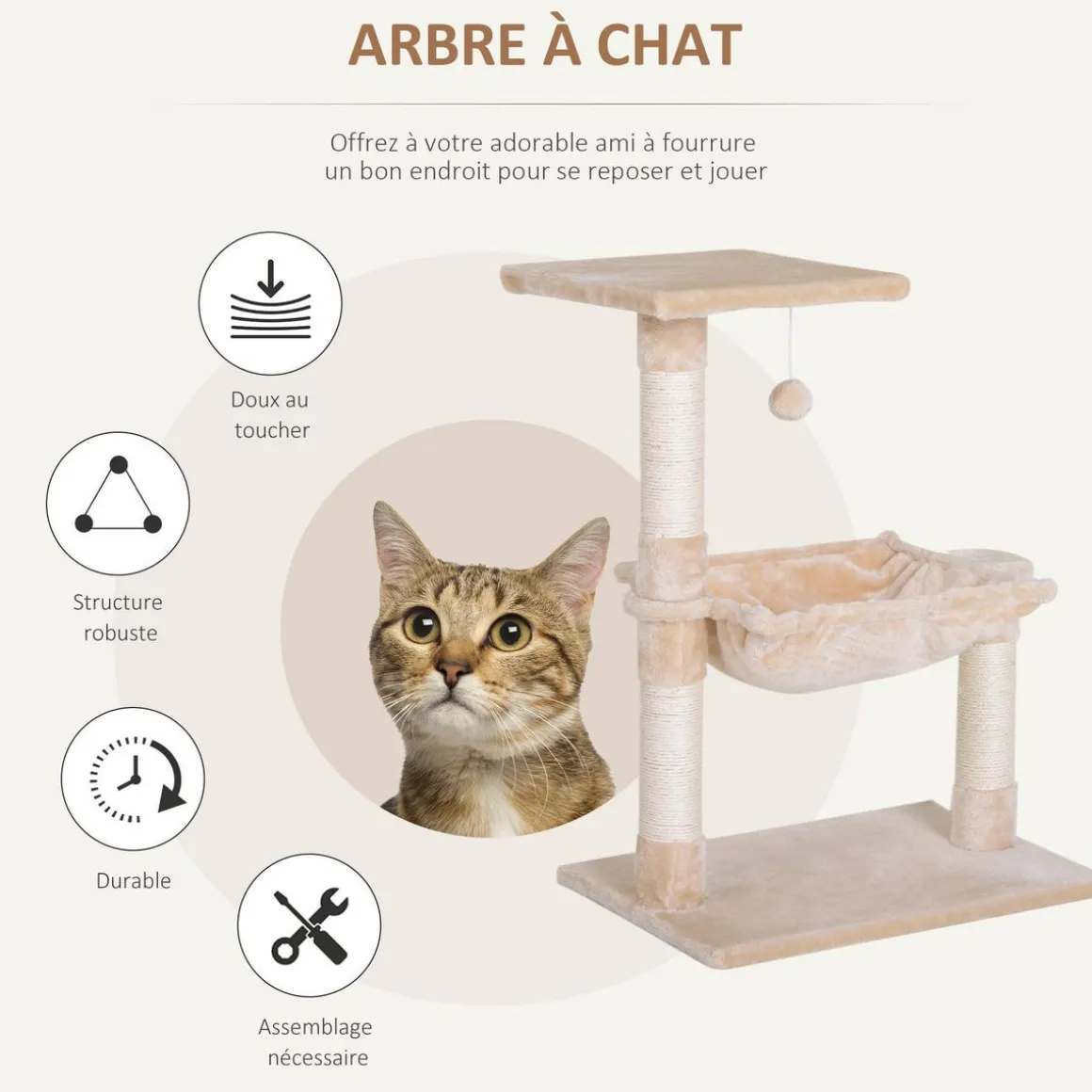 ARBRE À CHAT

Offrez à votre adorable ami à fourrure un bon endroit pour se reposer et jouer

Doux au toucher

Structure robuste

Durable

Assemblage nécessaire