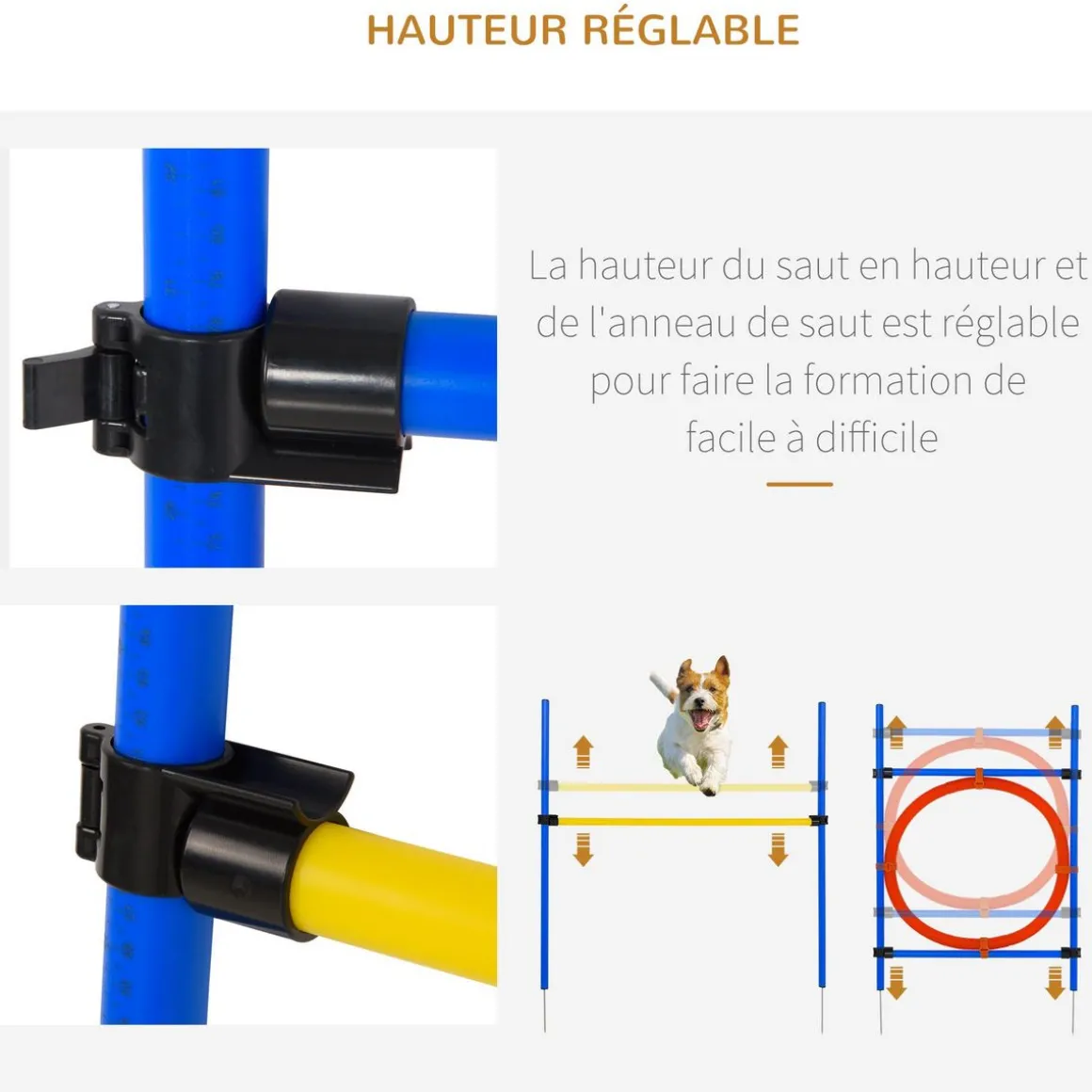 HAUTEUR RÉGLABLE

La hauteur du saut en hauteur et de l'anneau de saut est réglable pour faire la formation de facile à difficile