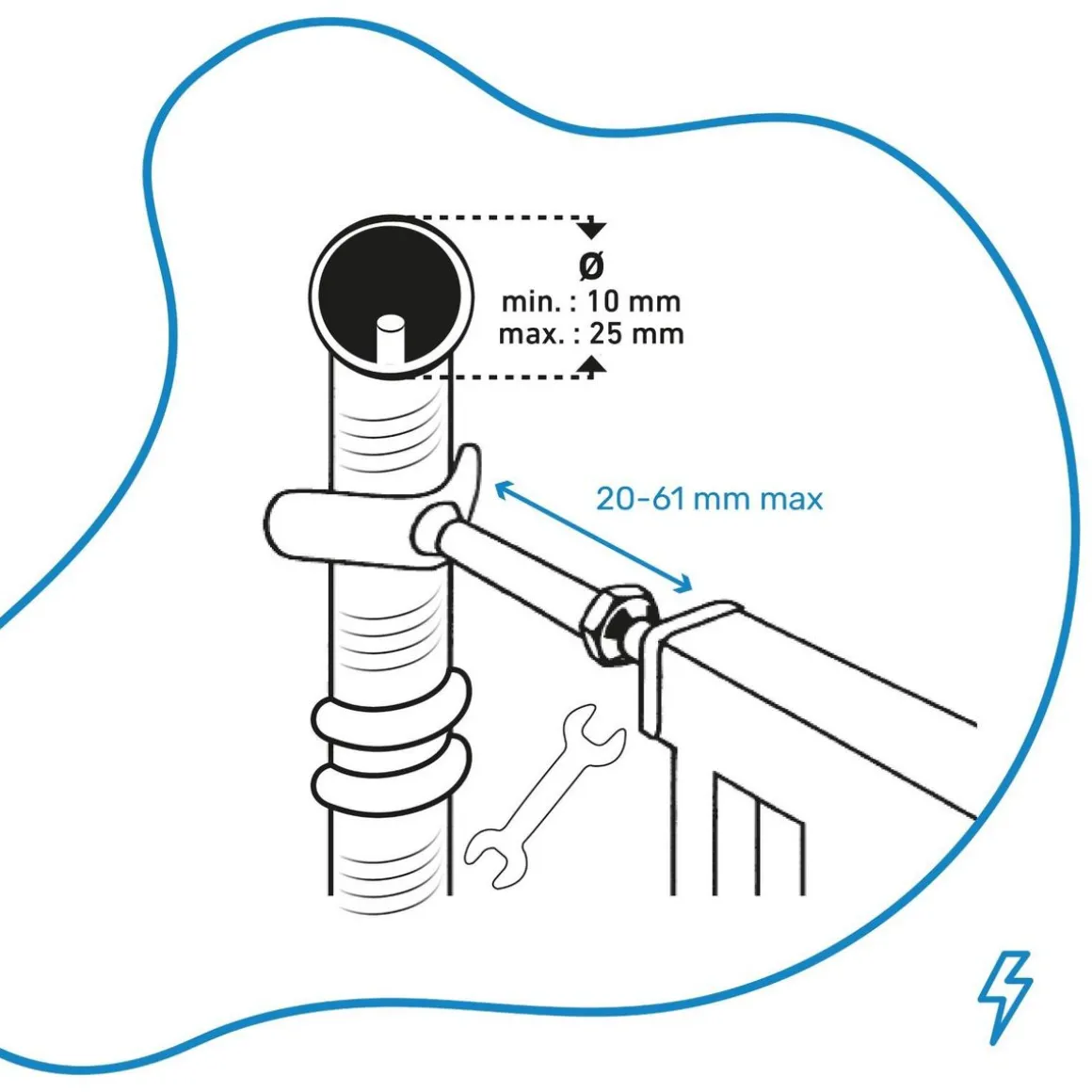 ø
min. : 10 mm
max. : 25 mm

20-61 mm max